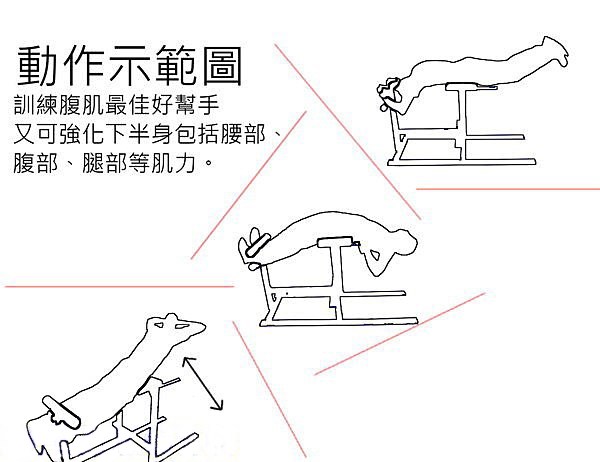 動作示範圖

訓練腹肌最佳好幫手
又可強化下半身包括腰部、腹部、腿部等肌力。